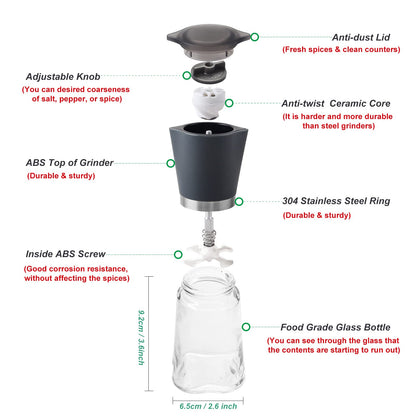 Anti-dust Lid
(Fresh spices & clean counters)

Adjustable Knob
(You can desired coarseness of salt, pepper, or spice)

Anti-twist Ceramic Core
(It is harder and more durable than steel grinders)

ABS Top of Grinder
(Durable & sturdy)

304 Stainless Steel Ring
(Durable & sturdy)

Inside ABS Screw
(Good corrosion resistance, without affecting the spices)

9.2cm / 3.6inch

Food Grade Glass Bottle
(You can see through the glass that the contents are starting to run out)

6.5cm / 2.6 inch