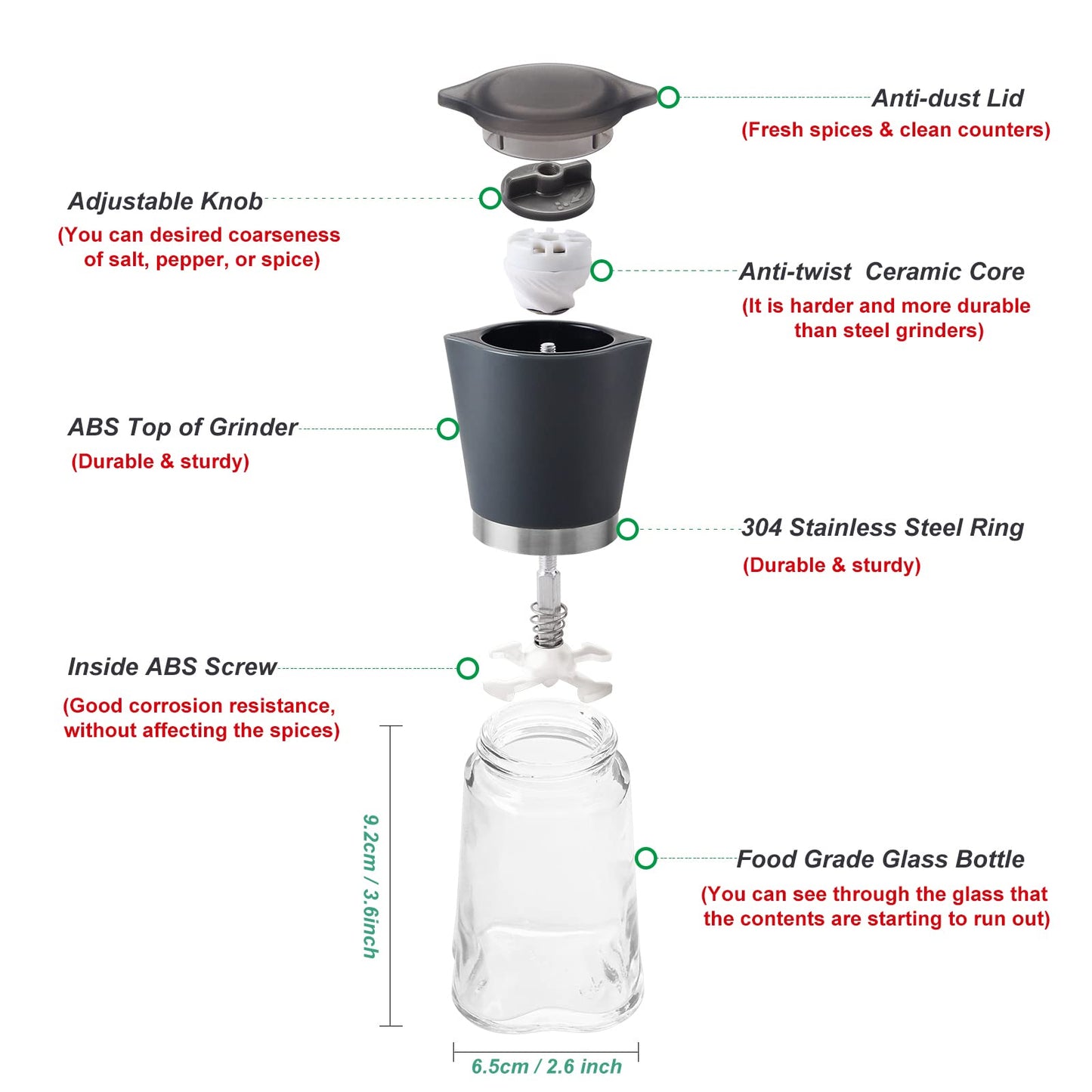 Anti-dust Lid
(Fresh spices & clean counters)

Adjustable Knob
(You can desired coarseness of salt, pepper, or spice)

Anti-twist Ceramic Core
(It is harder and more durable than steel grinders)

ABS Top of Grinder
(Durable & sturdy)

304 Stainless Steel Ring
(Durable & sturdy)

Inside ABS Screw
(Good corrosion resistance, without affecting the spices)

9.2cm / 3.6inch

Food Grade Glass Bottle
(You can see through the glass that the contents are starting to run out)

6.5cm / 2.6 inch